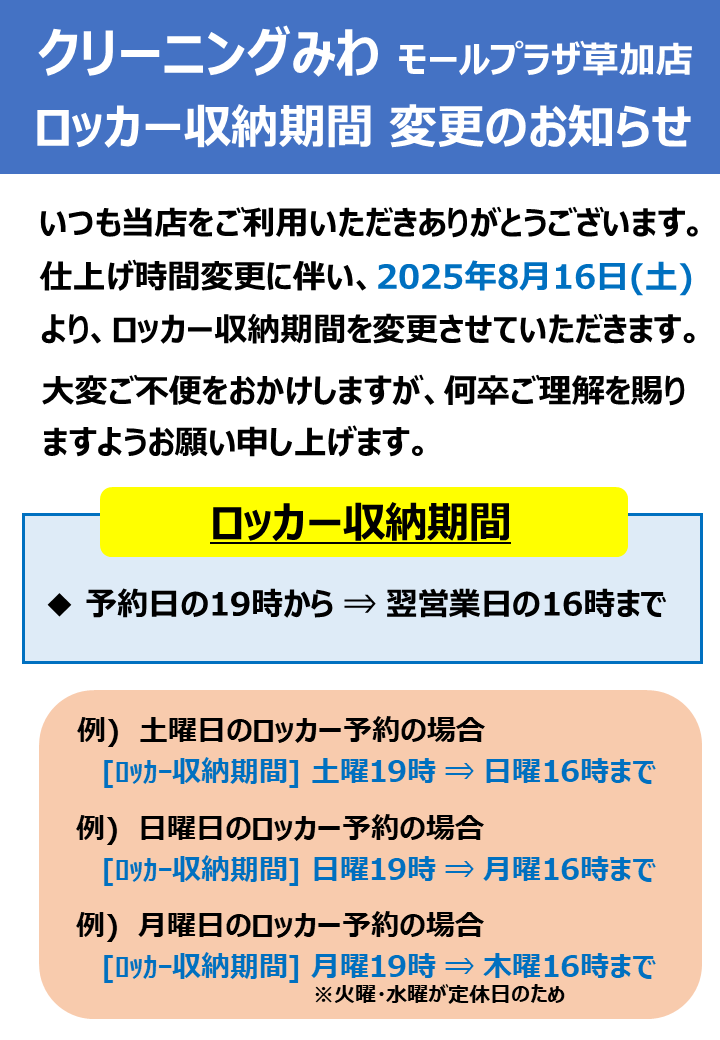 クリーニングみわ モールプラザ草加店
ロッカー収納期間 変更のお知らせ

いつも当店をご利用いただきありがとうございます。仕上げ時間変更に伴い、2025年8月16日(土)より、ロッカー収納期間を変更させていただきます。

大変ご不便をおかけしますが、何卒ご理解を賜りますようお願い申し上げます。

ロッカー収納期間

◆ 予約日の19時から ⇒ 翌営業日の16時まで

例) 土曜日のロッカー予約の場合
[ロッカー収納期間] 土曜19時 ⇒ 日曜16時まで

例) 日曜日のロッカー予約の場合
[ロッカー収納期間] 日曜19時 ⇒ 月曜16時まで

例) 月曜日のロッカー予約の場合
[ロッカー収納期間] 月曜19時 ⇒ 木曜16時まで
※火曜・水曜が定休日のため